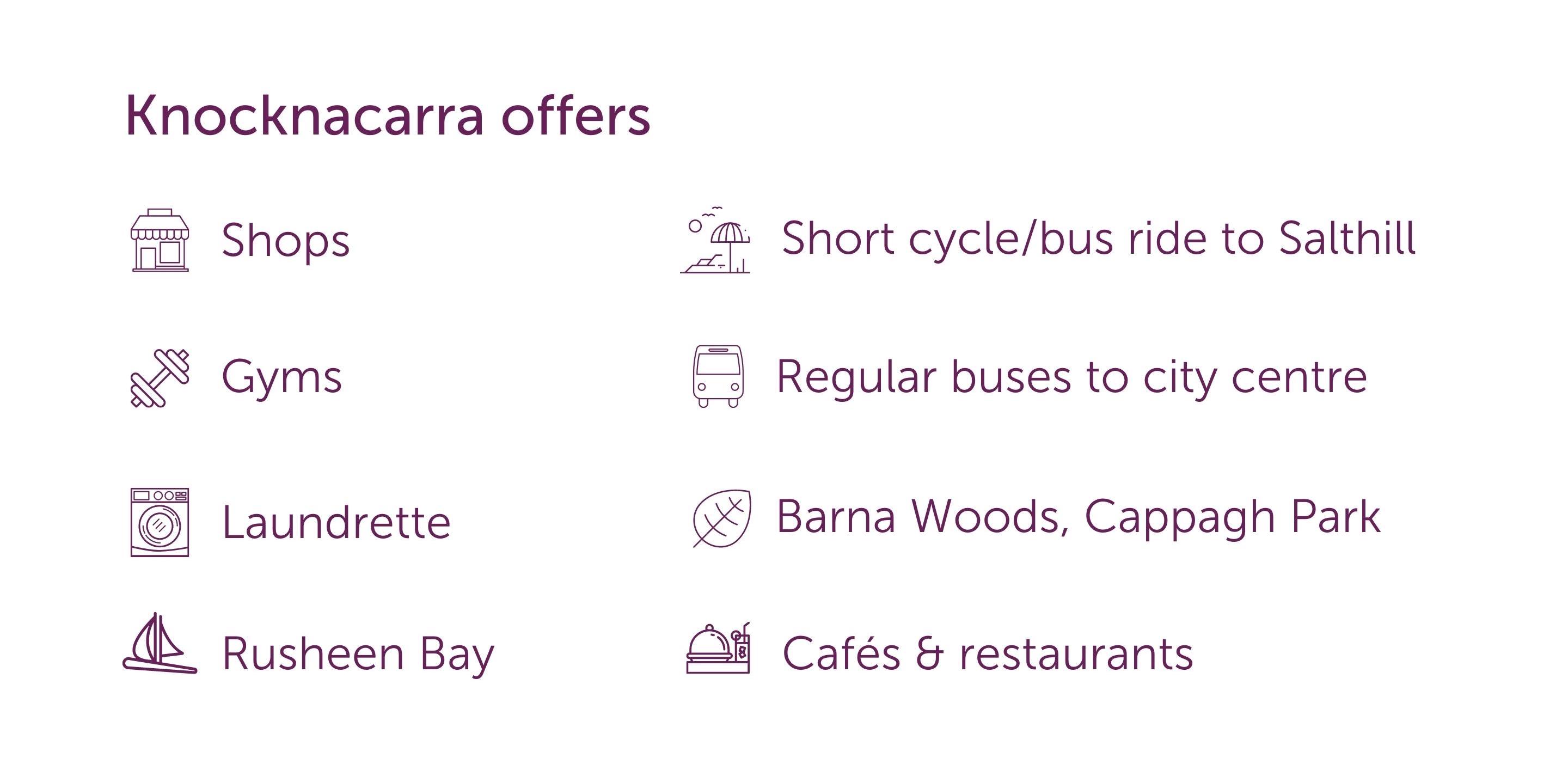 Knocknacarra offers

Shops

Gyms

Laundrette

Rusheen Bay

Short cycle/bus ride to Salthill

Regular buses to city centre

Barna Woods, Cappagh Park

Cafés & restaurants